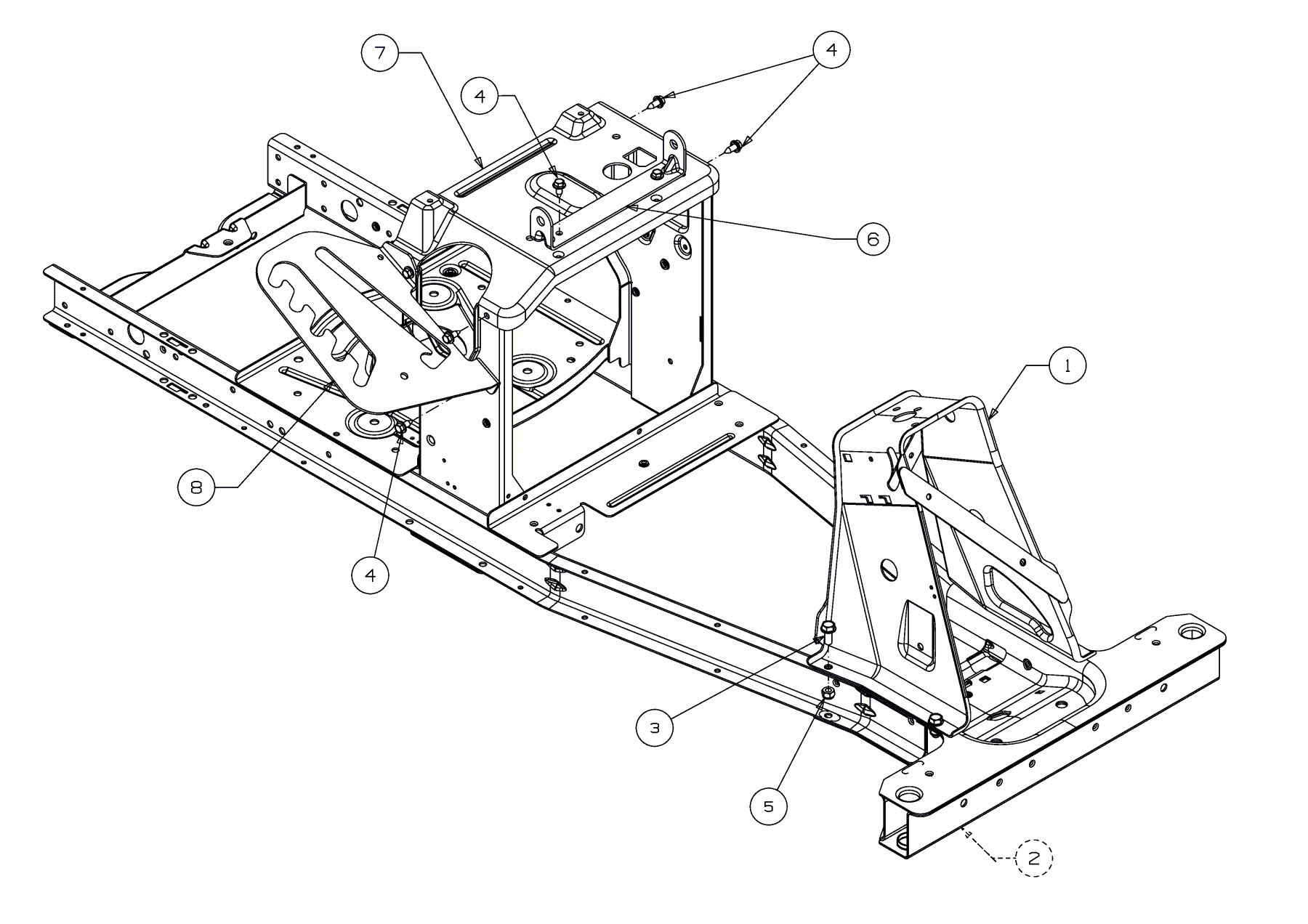 7
4
4
6
1
8
4
3
5
2